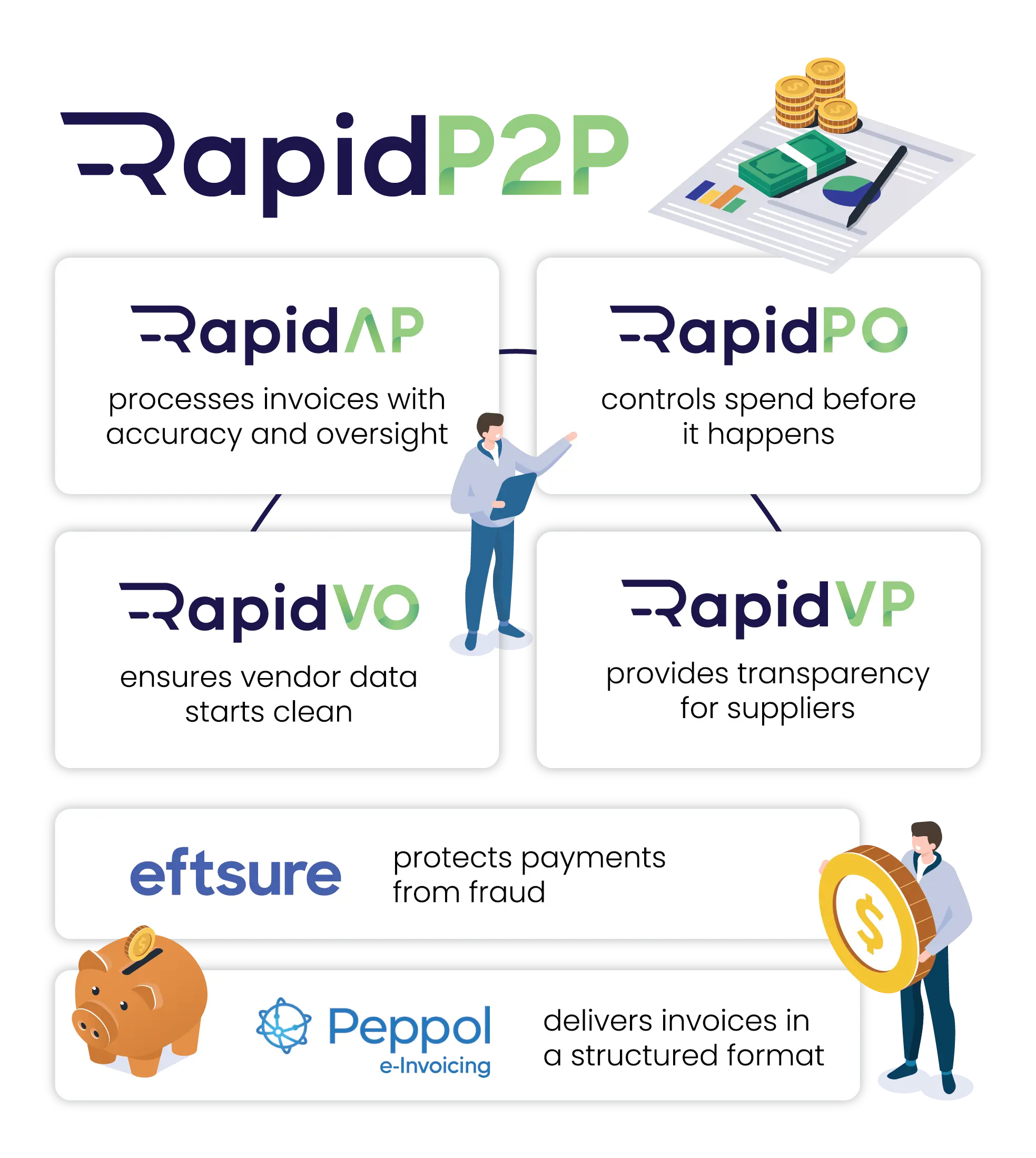 RapidP2P

RapidAP

processes invoices with accuracy and oversight

RapidPO

controls spend before it happens

RapidVO

ensures vendor data starts clean

RapidVP

provides transparency for suppliers

eftsure

protects payments from fraud

Peppol e-Invoicing

delivers invoices in a structured format